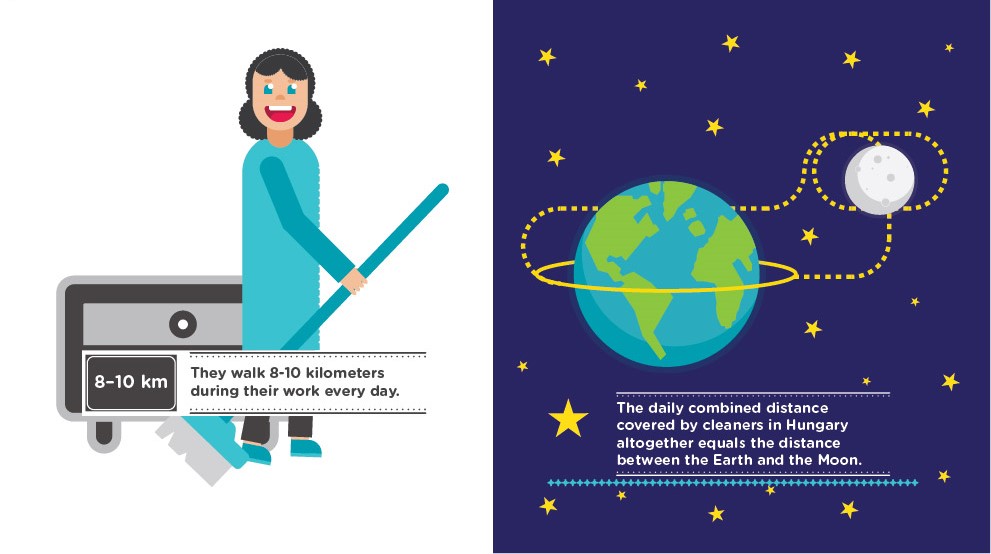 8–10 km

They walk 8-10 kilometers during their work every day.

The daily combined distance covered by cleaners in Hungary altogether equals the distance between the Earth and the Moon.